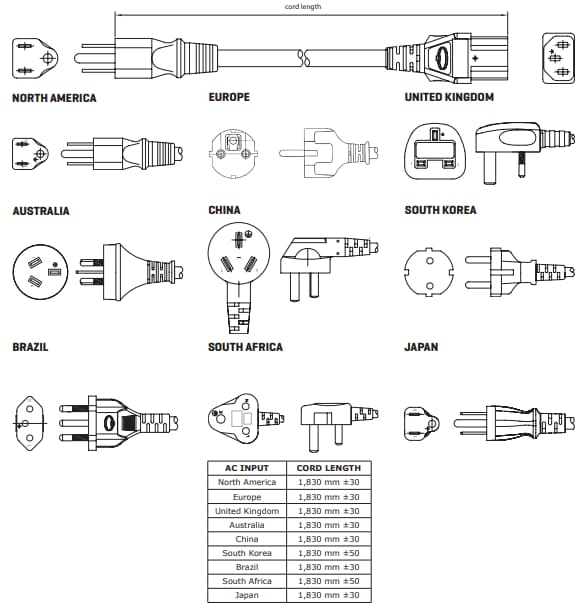 cord length

NORTH AMERICA

EUROPE

UNITED KINGDOM

AUSTRALIA

CHINA

SOUTH KOREA

BRAZIL

SOUTH AFRICA

JAPAN

| AC INPUT | CORD LENGTH |
|---|---|
| North America | 1,830 mm ±30 |
| Europe | 1,830 mm ±30 |
| United Kingdom | 1,830 mm ±30 |
| Australia | 1,830 mm ±30 |
| China | 1,830 mm ±30 |
| South Korea | 1,830 mm ±50 |
| Brazil | 1,830 mm ±30 |
| South Africa | 1,830 mm ±50 |
| Japan | 1,830 mm ±30 |